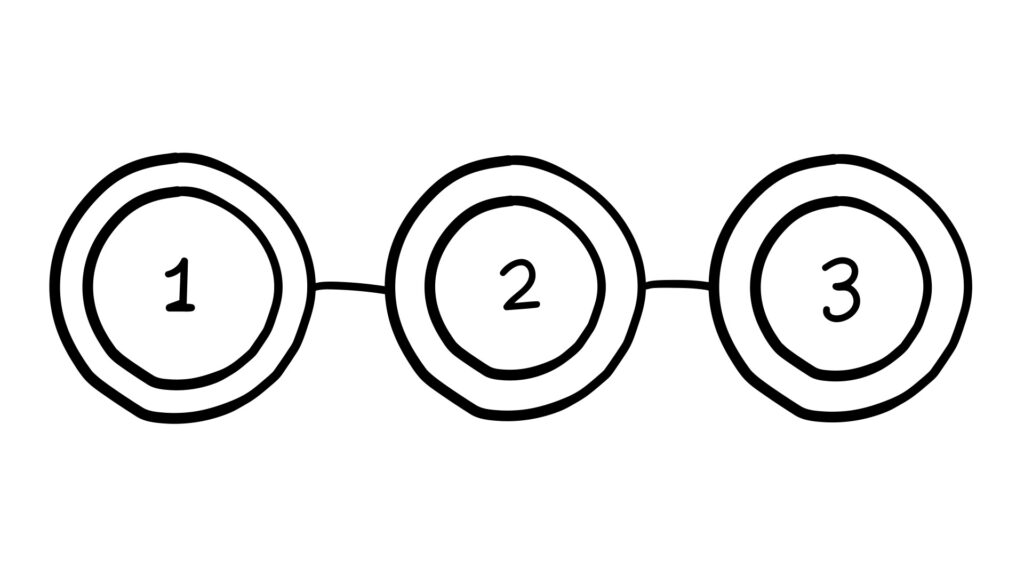 1 2 3